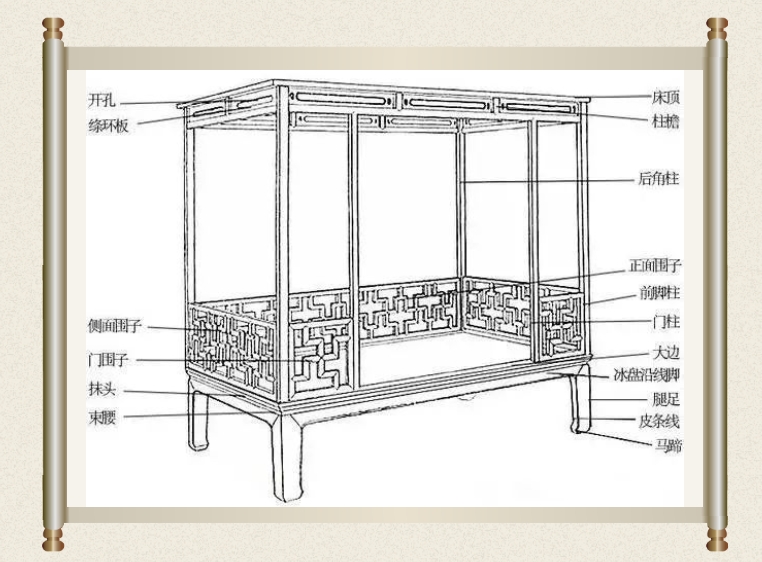 开孔
绦环板
侧面围子
门围子
抹头
束腰
床顶
柱檐
后角柱
正面围子
前脚柱
门柱
大边
冰盘沿线脚
腿足
皮条线
马蹄